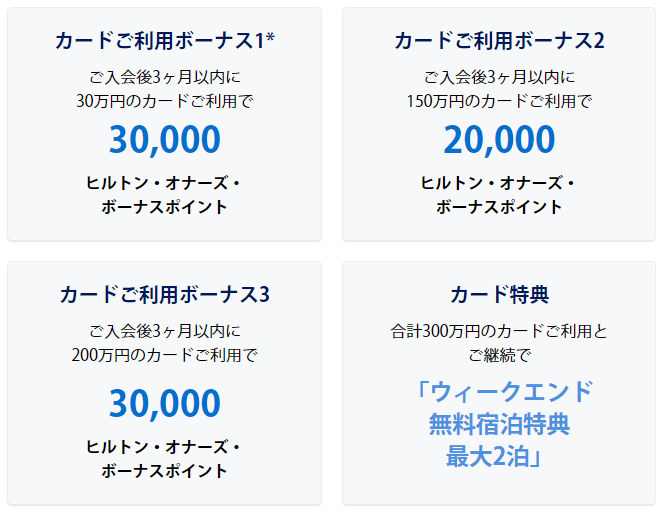 カードご利用ボーナス1*

ご入会後3ヶ月以内に
30万円のカードご利用で

30,000

ヒルトン・オナーズ・
ボーナスポイント

カードご利用ボーナス2

ご入会後3ヶ月以内に
150万円のカードご利用で

20,000

ヒルトン・オナーズ・
ボーナスポイント

カードご利用ボーナス3

ご入会後3ヶ月以内に
200万円のカードご利用で

30,000

ヒルトン・オナーズ・
ボーナスポイント

カード特典

合計300万円のカードご利用と
ご継続で

「ウィークエンド
無料宿泊特典
最大2泊」