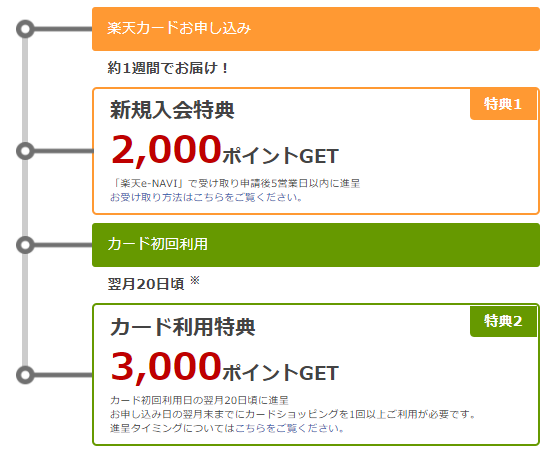 楽天カードお申し込み

約1週間でお届け！

新規入会特典

特典1

2,000ポイントGET

「楽天e-NAVI」で受け取り申請後5営業日以内に進呈
お受け取り方法はこちらをご覧ください。

カード初回利用

翌月20日頃 ※

カード利用特典

特典2

3,000ポイントGET

カード初回利用日の翌月20日頃に進呈
お申し込み日の翌月末までにカードショッピングを1回以上ご利用が必要です。
進呈タイミングについてはこちらをご覧ください。